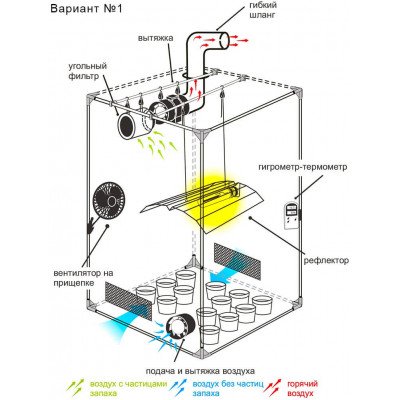 Вариант №1

гибкий шланг

вытяжка

угольный фильтр

гигрометр-термометр

рефлектор

вентилятор на прищепке

подача и вытяжка воздуха

воздух с частицами запаха

воздух без частиц запаха

горячий воздух